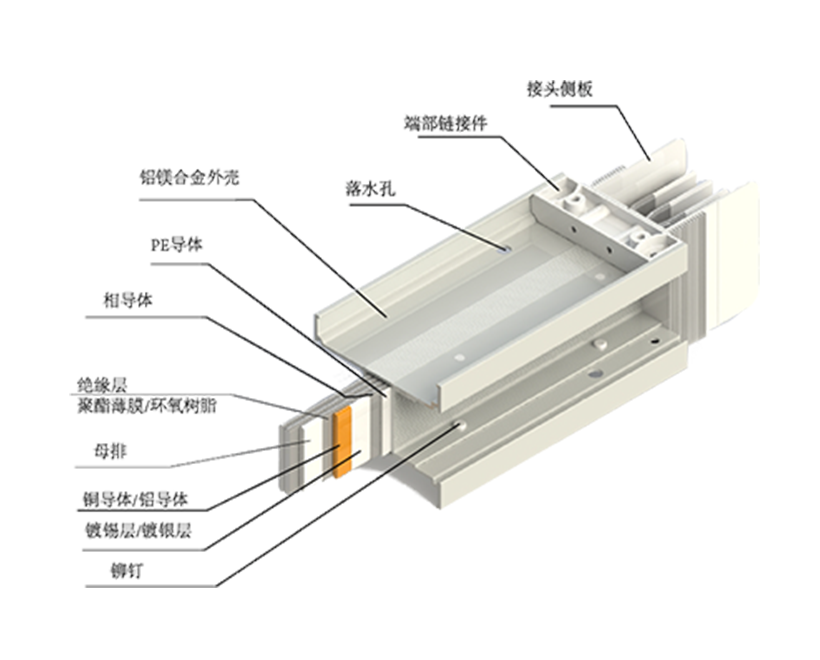 接头侧板

端部链接件

铝镁合金外壳

落水孔

PE导体

相导体

绝缘层
聚酯薄膜/环氧树脂

母排

铜导体/铝导体

镀锡层/镀银层

铆钉